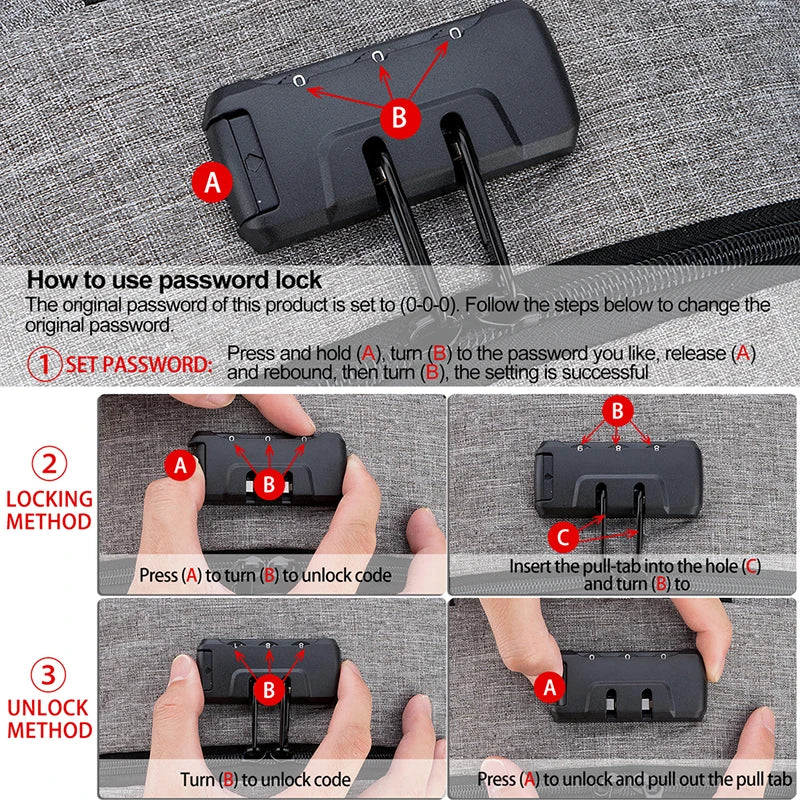 B
A

How to use password lock
The original password of this product is set to (0-0-0). Follow the steps below to change the original password.

① SET PASSWORD: Press and hold (A), turn (B) to the password you like, release (A) and rebound, then turn (B), the setting is successful

② LOCKING METHOD

A
B
Press (A) to turn (B) to unlock code

B
C
Insert the pull-tab into the hole (C) and turn (B) to

③ UNLOCK METHOD

B
Turn (B) to unlock code

A
Press (A) to unlock and pull out the pull tab