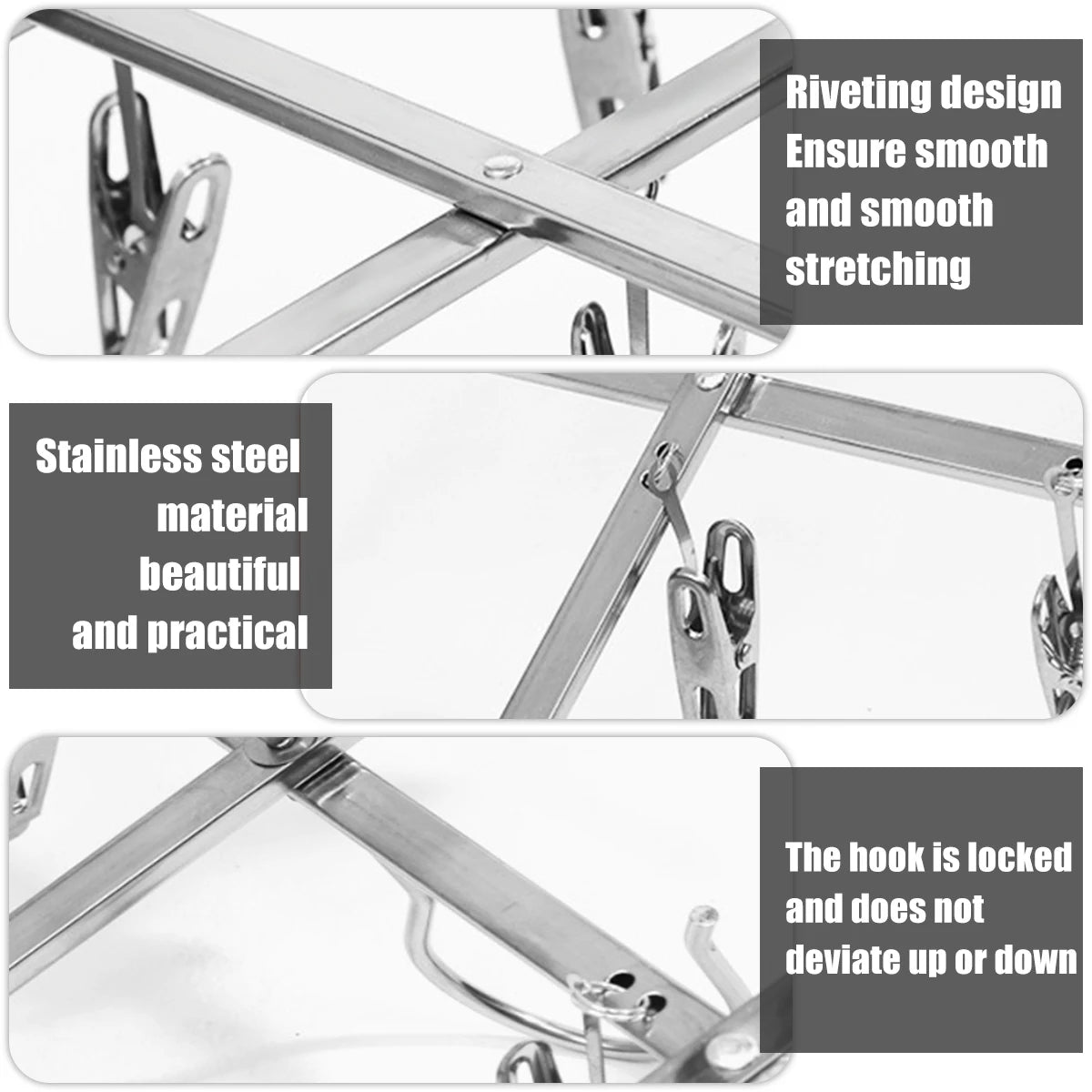 Riveting design
Ensure smooth
and smooth
stretching

Stainless steel
material
beautiful
and practical

The hook is locked
and does not
deviate up or down